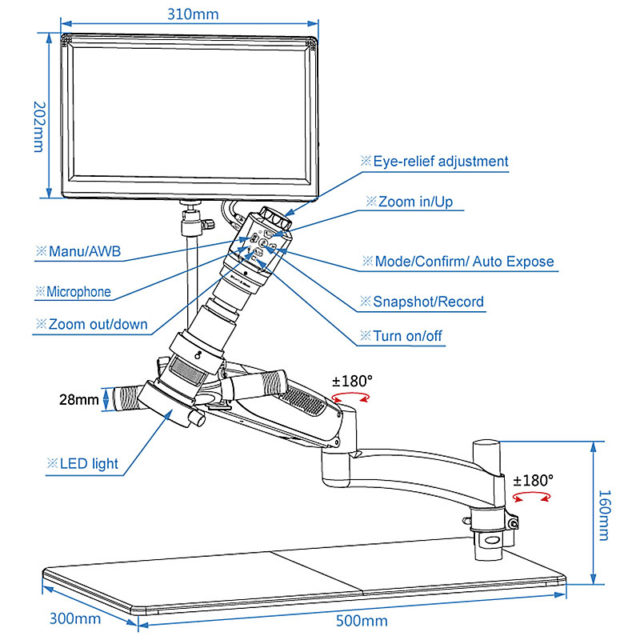 310mm

202mm

※Eye-relief adjustment

※Zoom in/Up

※Manu/AWB

※Mode/Confirm/ Auto Expose

※Microphone

※Snapshot/Record

※Zoom out/down

※Turn on/off

±180°

28mm

※LED light

±180°

160mm

300mm

500mm